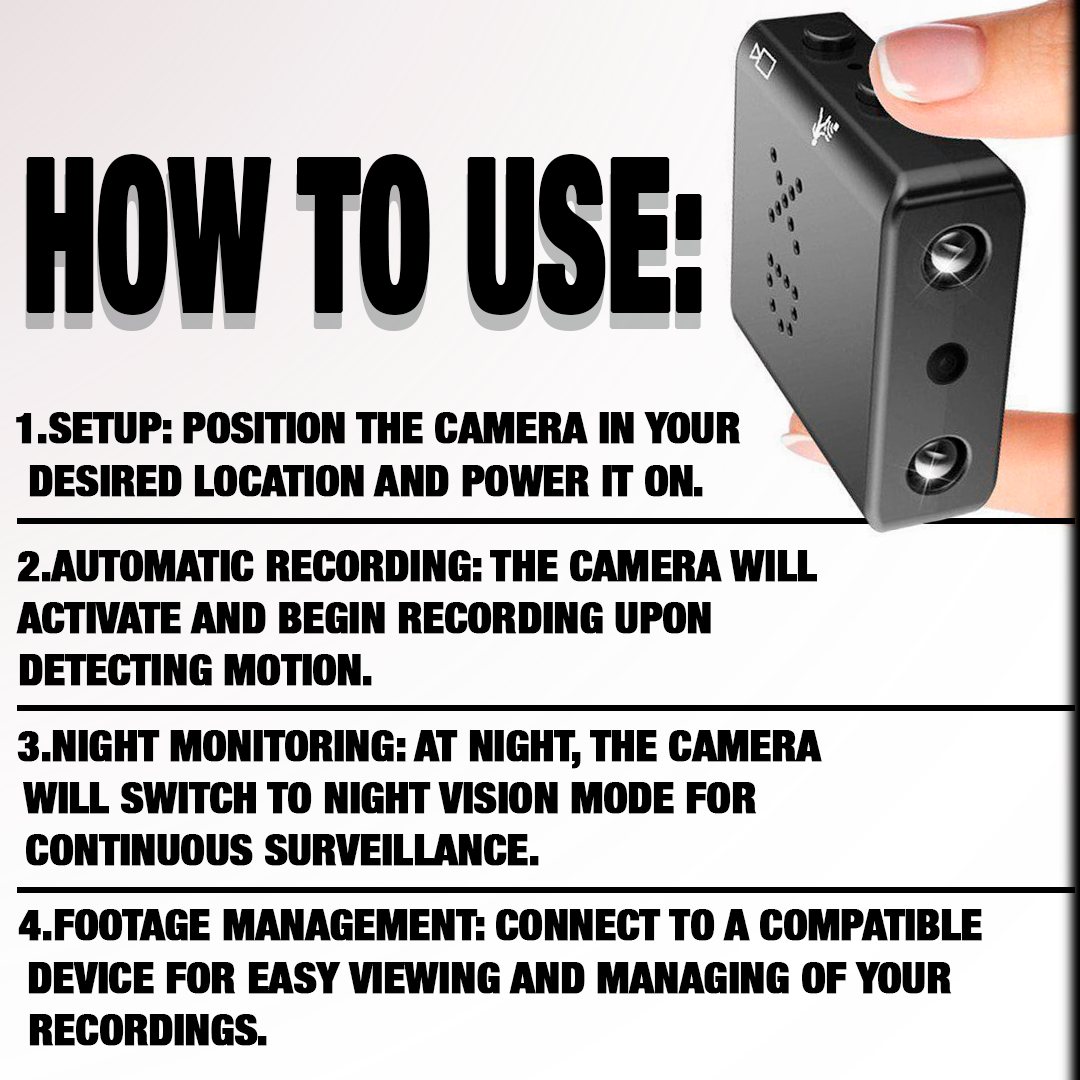 HOW TO USE:

1.SETUP: POSITION THE CAMERA IN YOUR DESIRED LOCATION AND POWER IT ON.

2.AUTOMATIC RECORDING: THE CAMERA WILL ACTIVATE AND BEGIN RECORDING UPON DETECTING MOTION.

3.NIGHT MONITORING: AT NIGHT, THE CAMERA WILL SWITCH TO NIGHT VISION MODE FOR CONTINUOUS SURVEILLANCE.

4.FOOTAGE MANAGEMENT: CONNECT TO A COMPATIBLE DEVICE FOR EASY VIEWING AND MANAGING OF YOUR RECORDINGS.