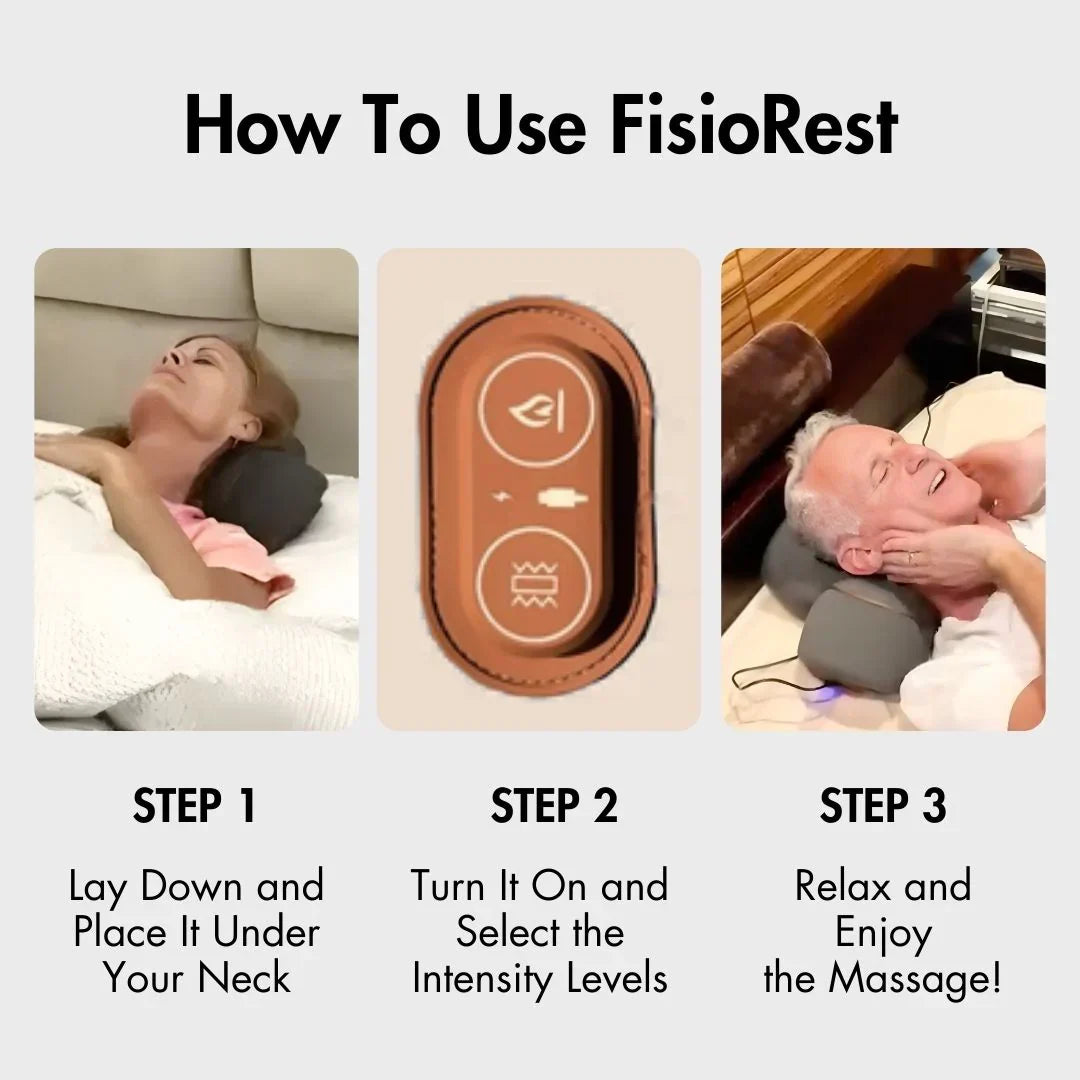 How To Use FisioRest

STEP 1

Lay Down and Place It Under Your Neck

STEP 2

Turn It On and Select the Intensity Levels

STEP 3

Relax and Enjoy the Massage!