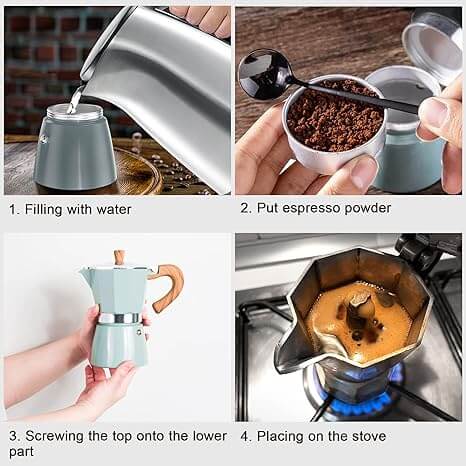 1. Filling with water

2. Put espresso powder

3. Screwing the top onto the lower part

4. Placing on the stove