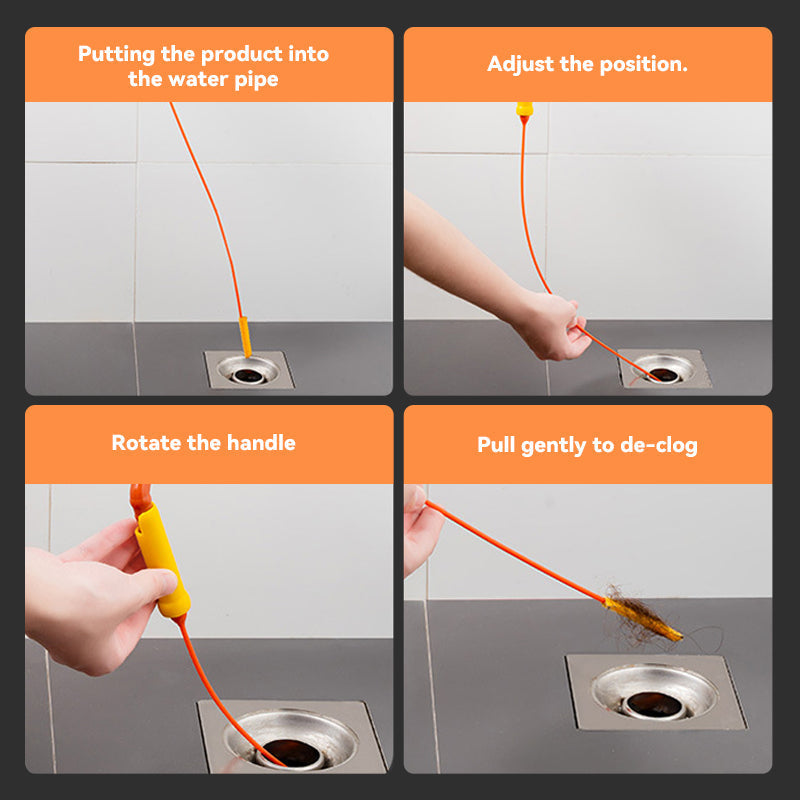 Putting the product into the water pipe

Adjust the position.

Rotate the handle

Pull gently to de-clog