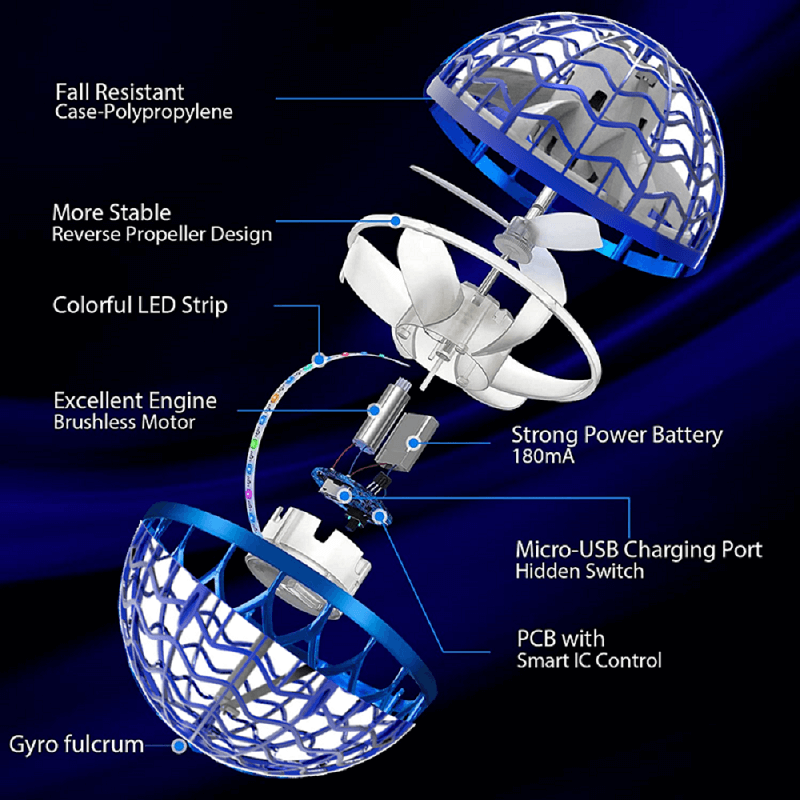 Fall Resistant
Case-Polypropylene

More Stable
Reverse Propeller Design

Colorful LED Strip

Excellent Engine
Brushless Motor

Strong Power Battery
180mA

Micro-USB Charging Port
Hidden Switch

PCB with
Smart IC Control

Gyro fulcrum