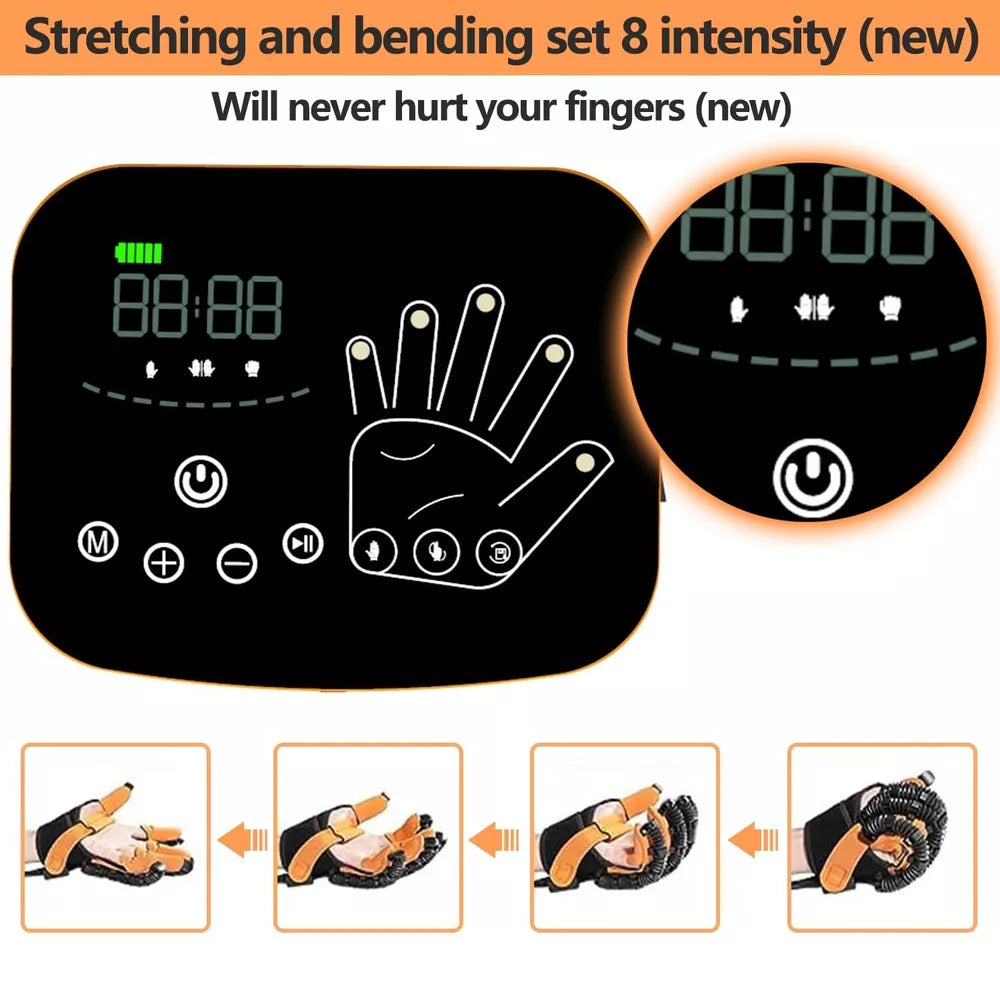 Stretching and bending set 8 intensity (new)

Will never hurt your fingers (new)

88:88

M

88:88