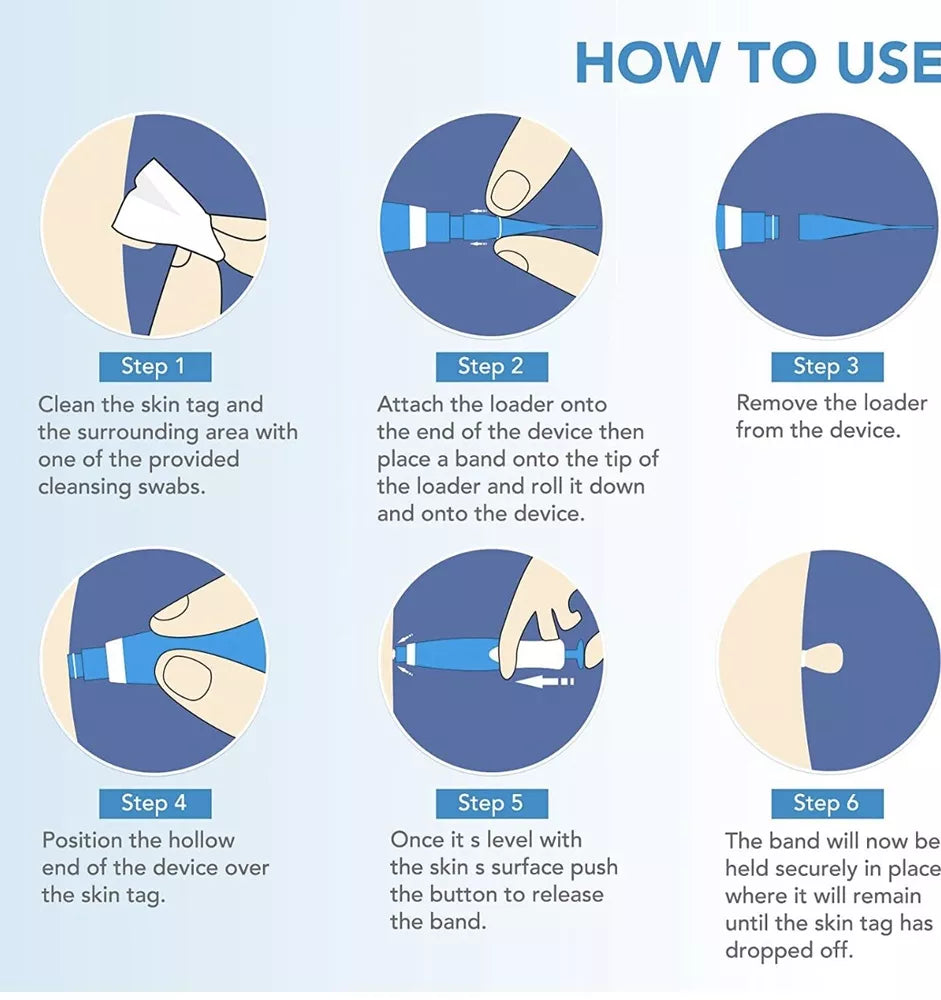 HOW TO USE

Step 1
Clean the skin tag and the surrounding area with one of the provided cleansing swabs.

Step 2
Attach the loader onto the end of the device then place a band onto the tip of the loader and roll it down and onto the device.

Step 3
Remove the loader from the device.

Step 4
Position the hollow end of the device over the skin tag.

Step 5
Once it s level with the skin s surface push the button to release the band.

Step 6
The band will now be held securely in place where it will remain until the skin tag has dropped off.