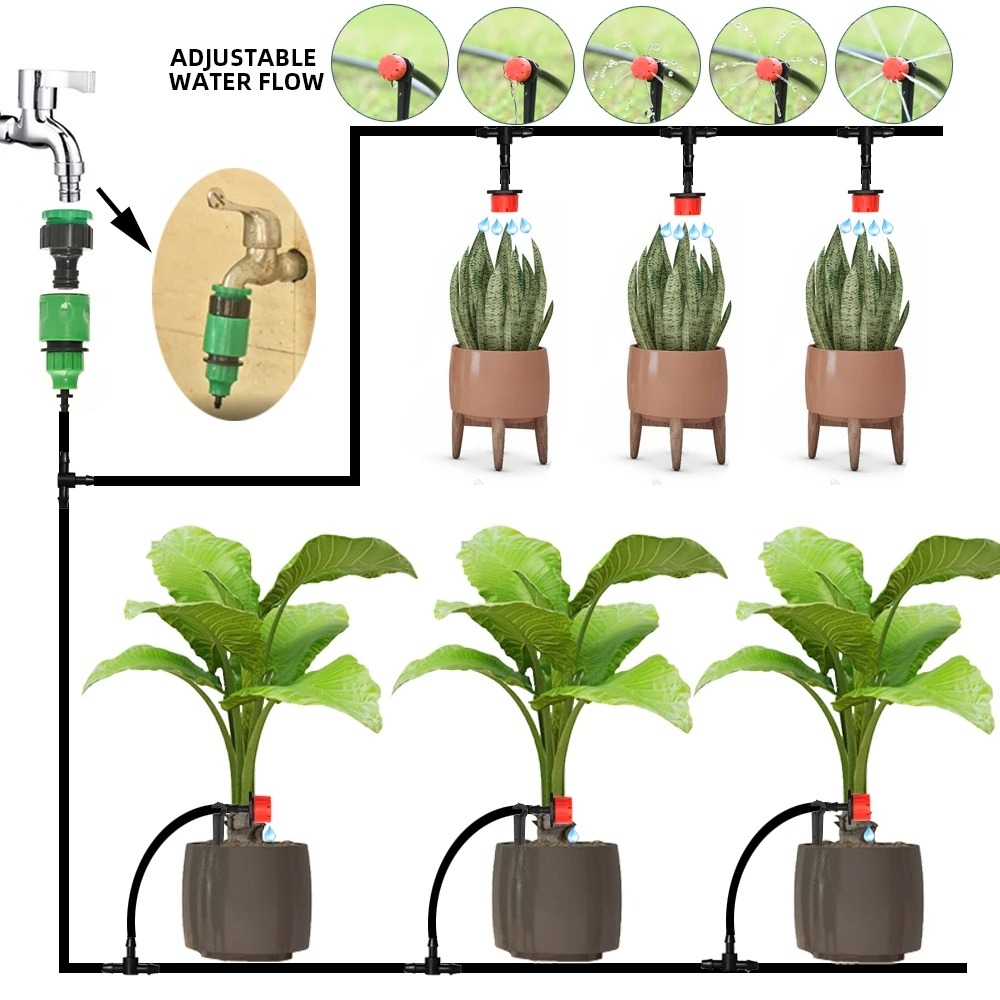 ADJUSTABLE WATER FLOW