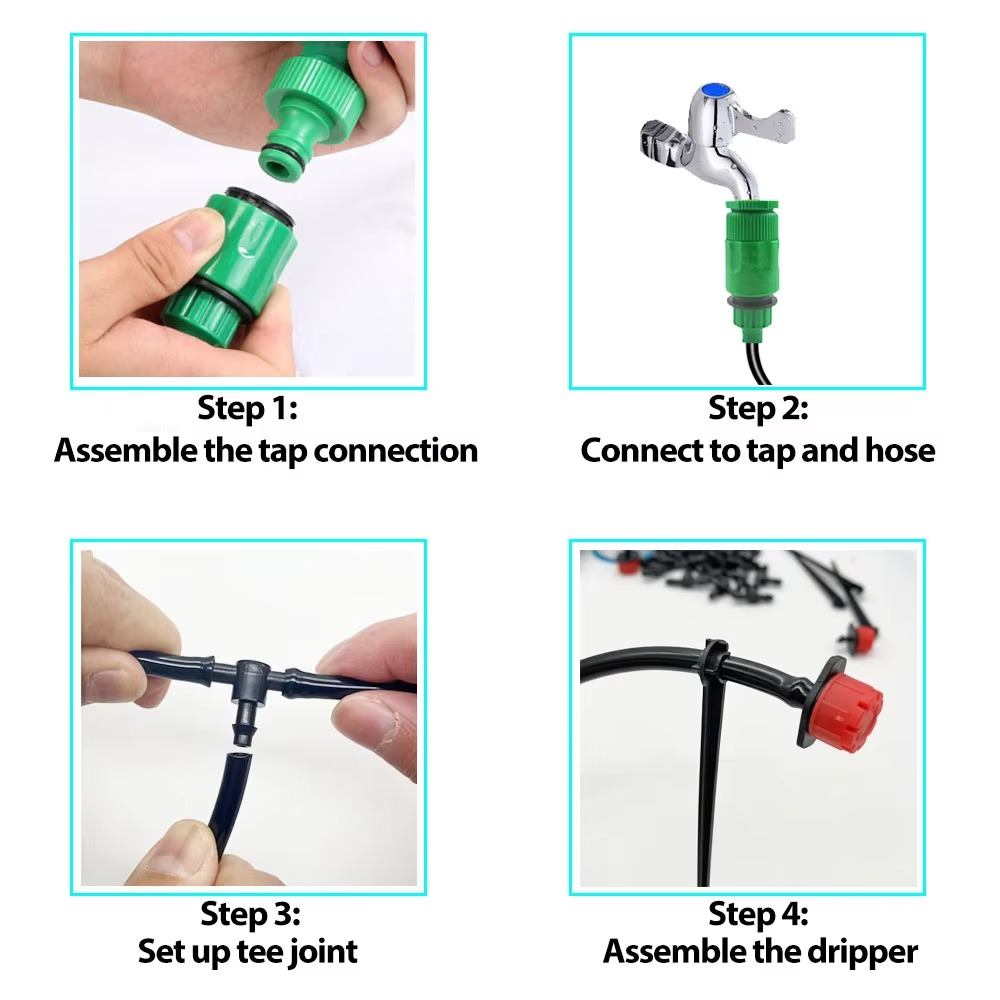 Step 1:
Assemble the tap connection

Step 2:
Connect to tap and hose

Step 3:
Set up tee joint

Step 4:
Assemble the dripper