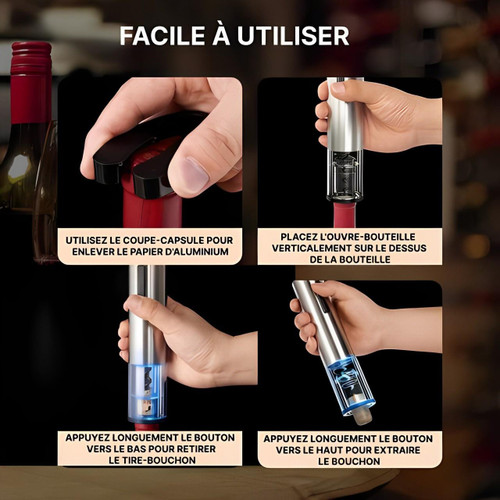 FACILE À UTILISER

UTILISEZ LE COUPE-CAPSULE POUR ENLEVER LE PAPIER D'ALUMINIUM

PLACEZ L'OUVRE-BOUTEILLE VERTICALEMENT SUR LE DESSUS DE LA BOUTEILLE

APPUYEZ LONGUEMENT LE BOUTON VERS LE BAS POUR RETIRER LE TIRE-BOUCHON

APPUYEZ LONGUEMENT LE BOUTON VERS LE HAUT POUR EXTRAIRE LE BOUCHON