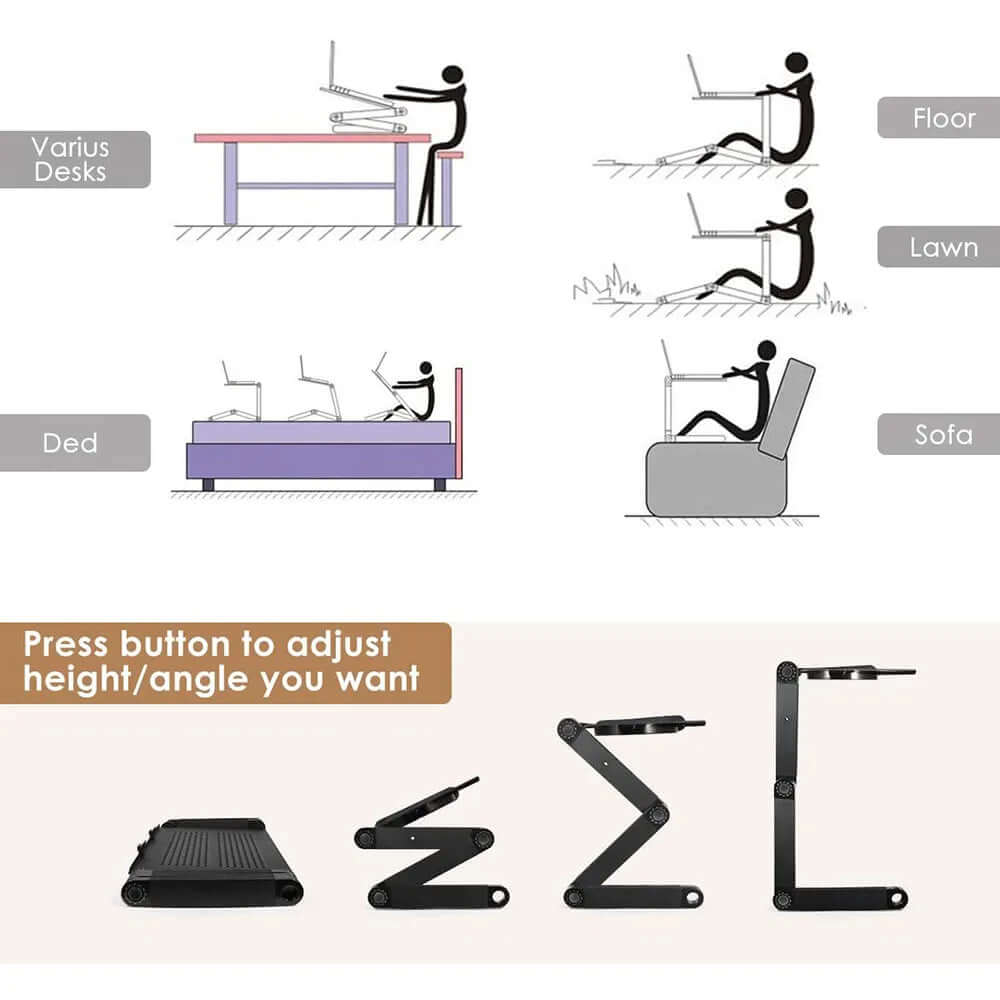 Varius Desks

Floor

Lawn

Ded

Sofa

Press button to adjust height/angle you want