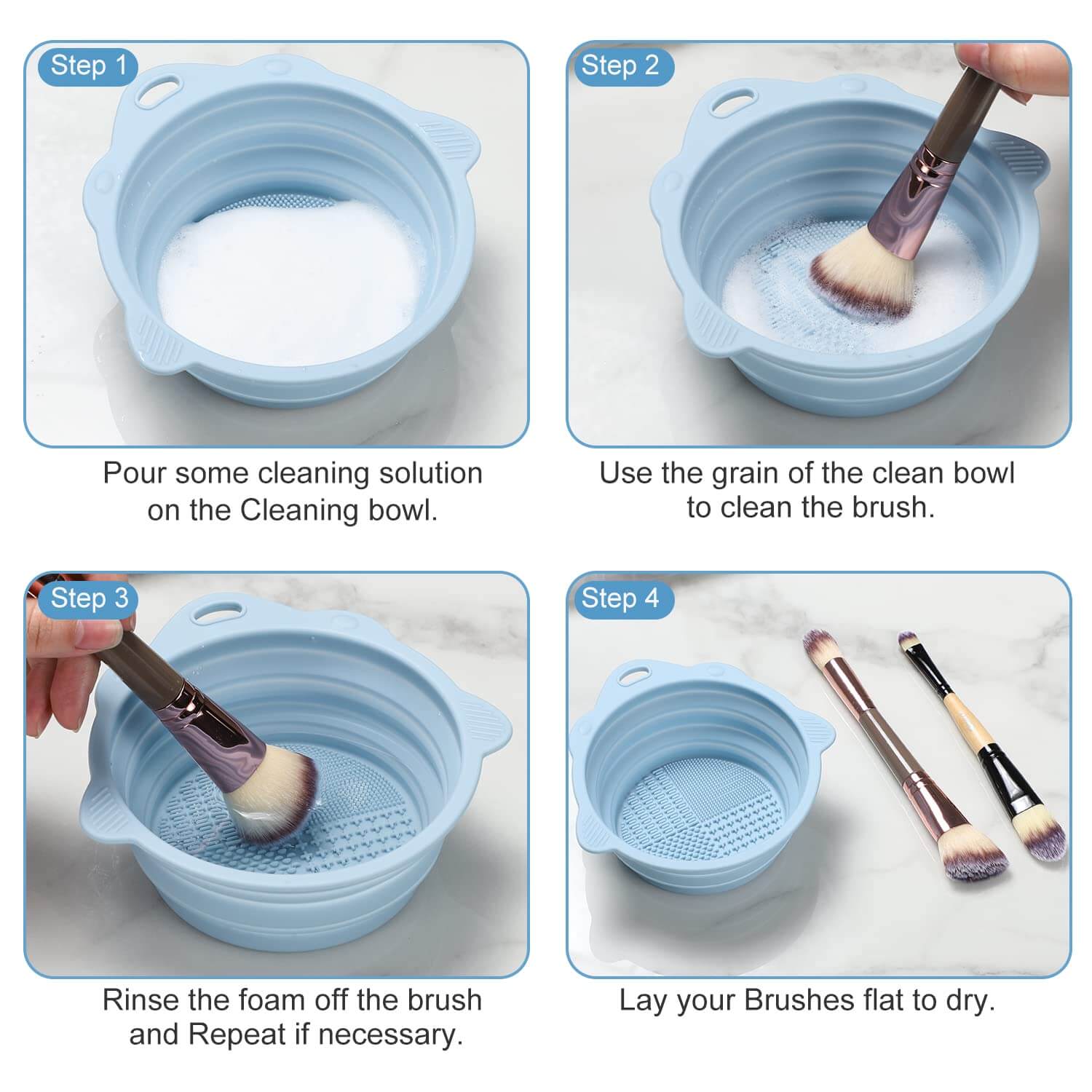 Step 1

Pour some cleaning solution on the Cleaning bowl.

Step 2

Use the grain of the clean bowl to clean the brush.

Step 3

Rinse the foam off the brush and Repeat if necessary.

Step 4

Lay your Brushes flat to dry.