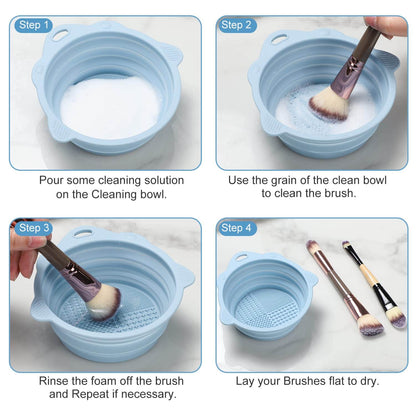 Step 1

Pour some cleaning solution on the Cleaning bowl.

Step 2

Use the grain of the clean bowl to clean the brush.

Step 3

Rinse the foam off the brush and Repeat if necessary.

Step 4

Lay your Brushes flat to dry.