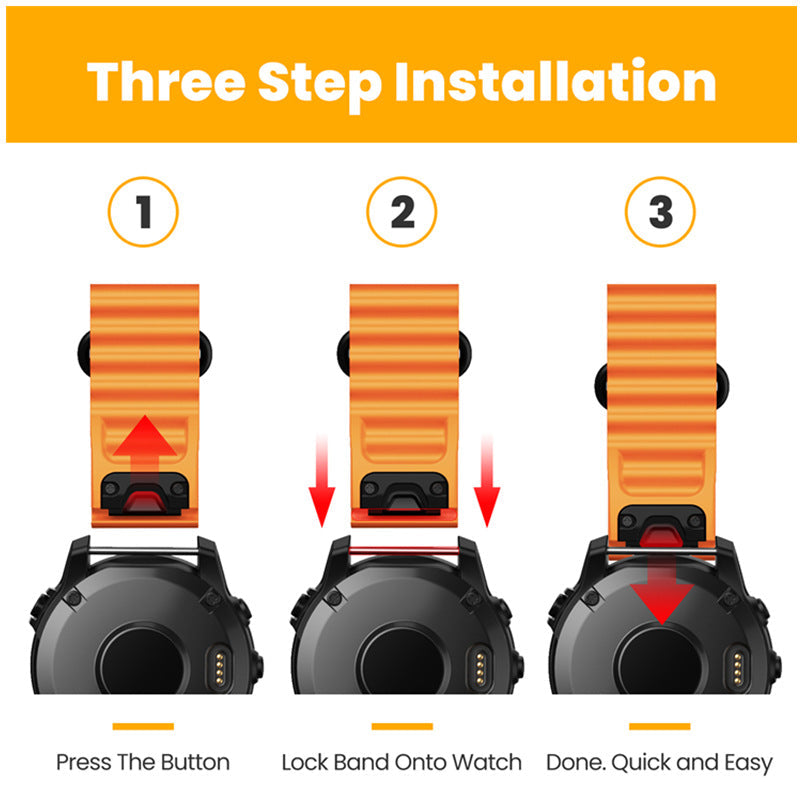 Three Step Installation

1

2

3

Press The Button

Lock Band Onto Watch

Done. Quick and Easy