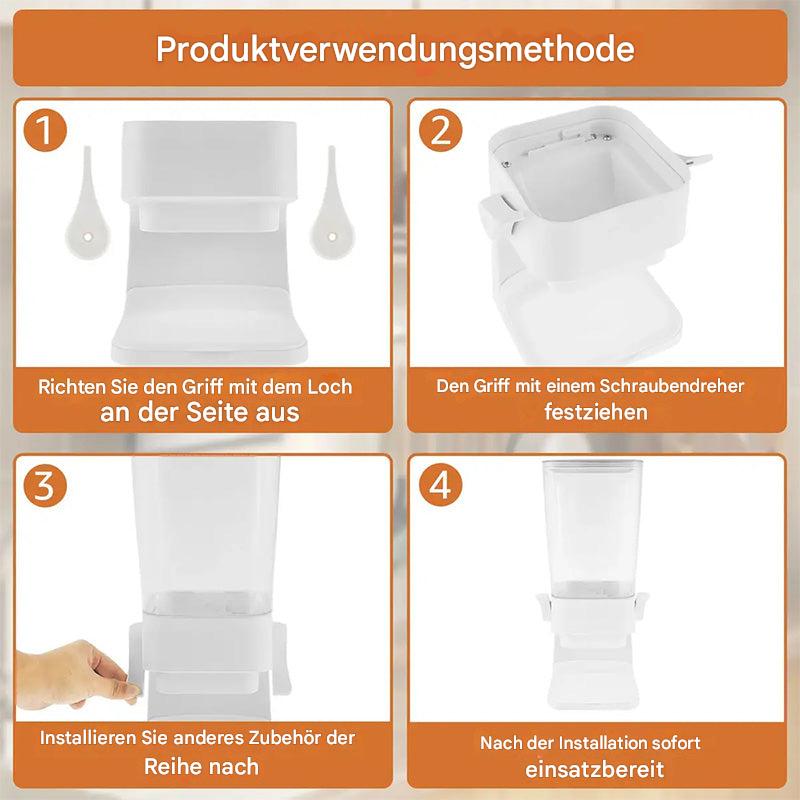 Produktverwendungsmethode

1

Richten Sie den Griff mit dem Loch an der Seite aus

2

Den Griff mit einem Schraubendreher festziehen

3

Installieren Sie anderes Zubehör der Reihe nach

4

Nach der Installation sofort einsatzbereit