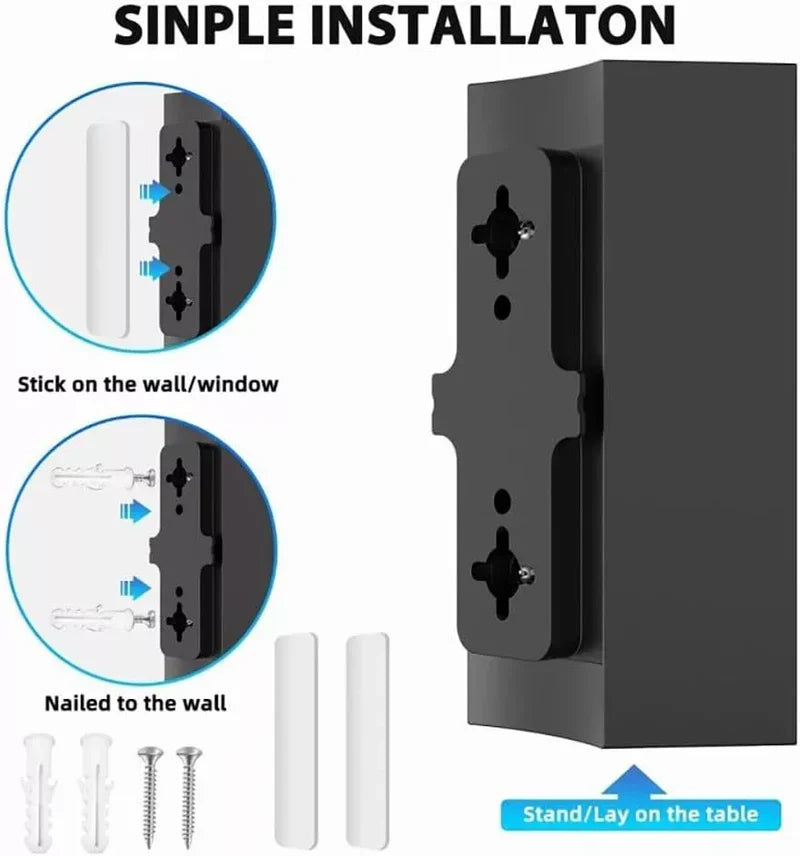 SINPLE INSTALLATON

Stick on the wall/window

Nailed to the wall

Stand/Lay on the table