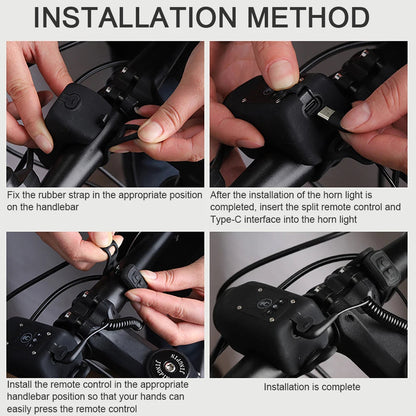 INSTALLATION METHOD

Fix the rubber strap in the appropriate position on the handlebar

After the installation of the horn light is completed, insert the split remote control and Type-C interface into the horn light

Install the remote control in the appropriate handlebar position so that your hands can easily press the remote control

Installation is complete