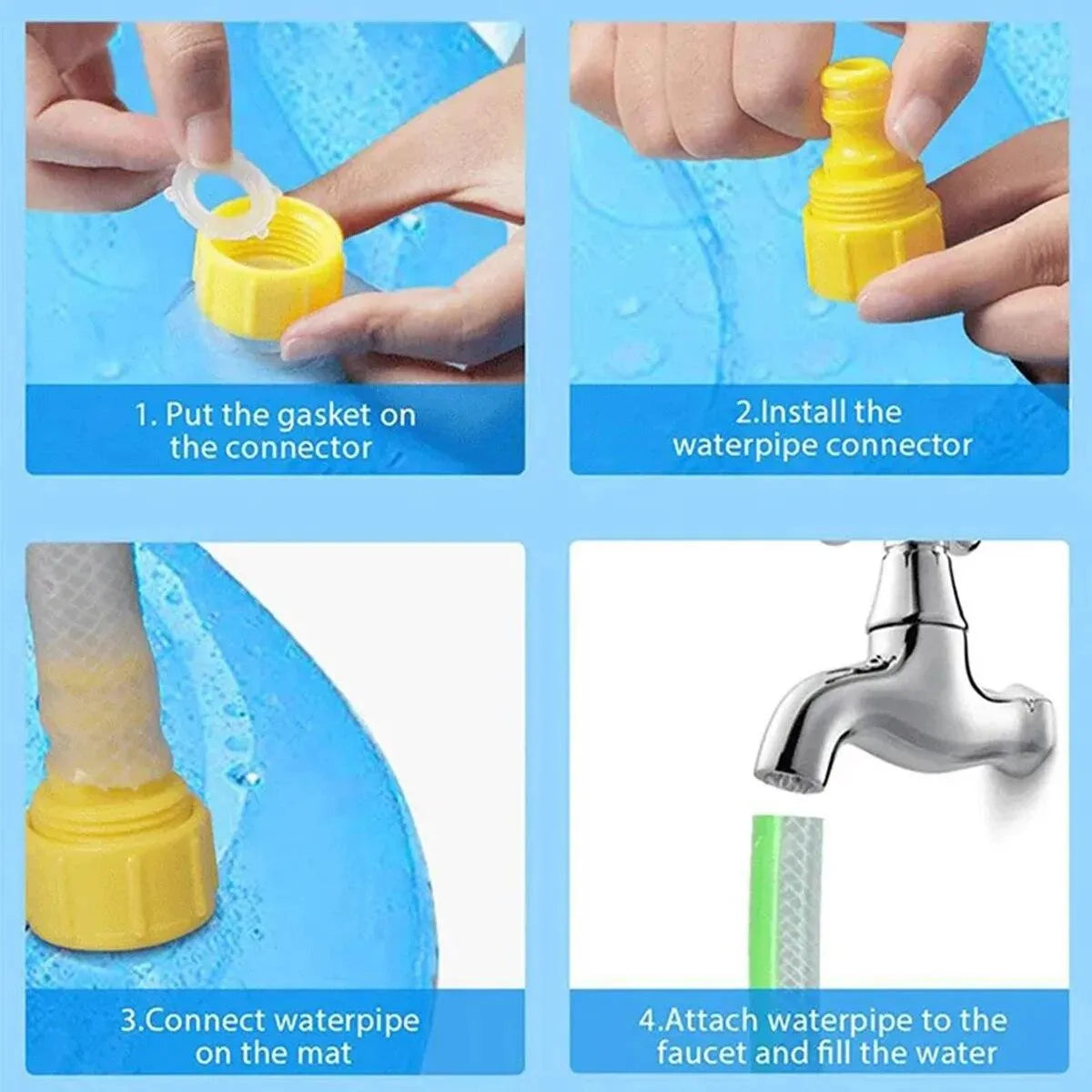 1. Put the gasket on the connector

2.Install the waterpipe connector

3.Connect waterpipe on the mat

4.Attach waterpipe to the faucet and fill the water