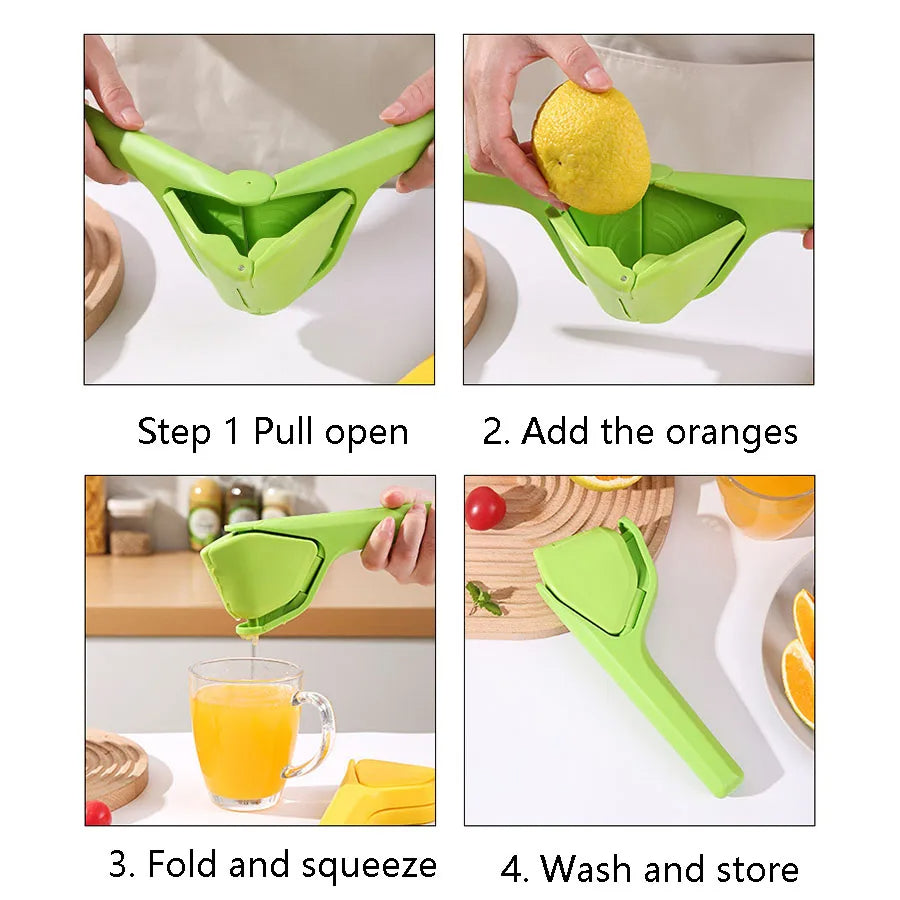 Step 1 Pull open

2. Add the oranges

3. Fold and squeeze

4. Wash and store