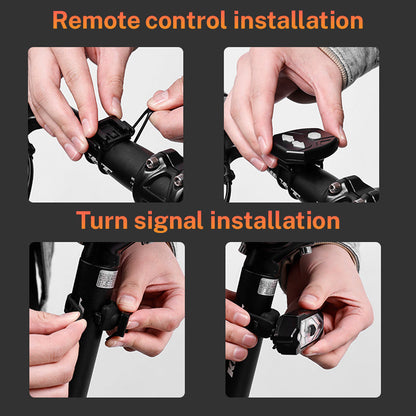 Remote control installation

Turn signal installation