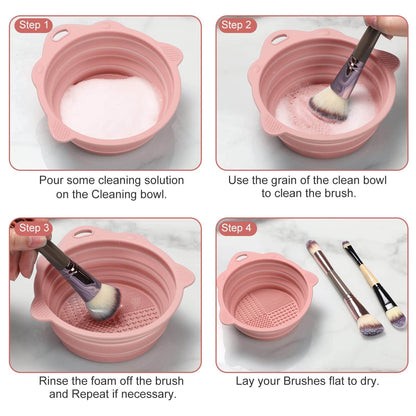 Step 1

Pour some cleaning solution on the Cleaning bowl.

Step 2

Use the grain of the clean bowl to clean the brush.

Step 3

Rinse the foam off the brush and Repeat if necessary.

Step 4

Lay your Brushes flat to dry.