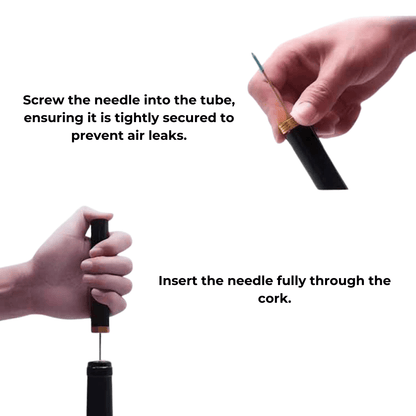 Screw the needle into the tube, ensuring it is tightly secured to prevent air leaks.

Insert the needle fully through the cork.