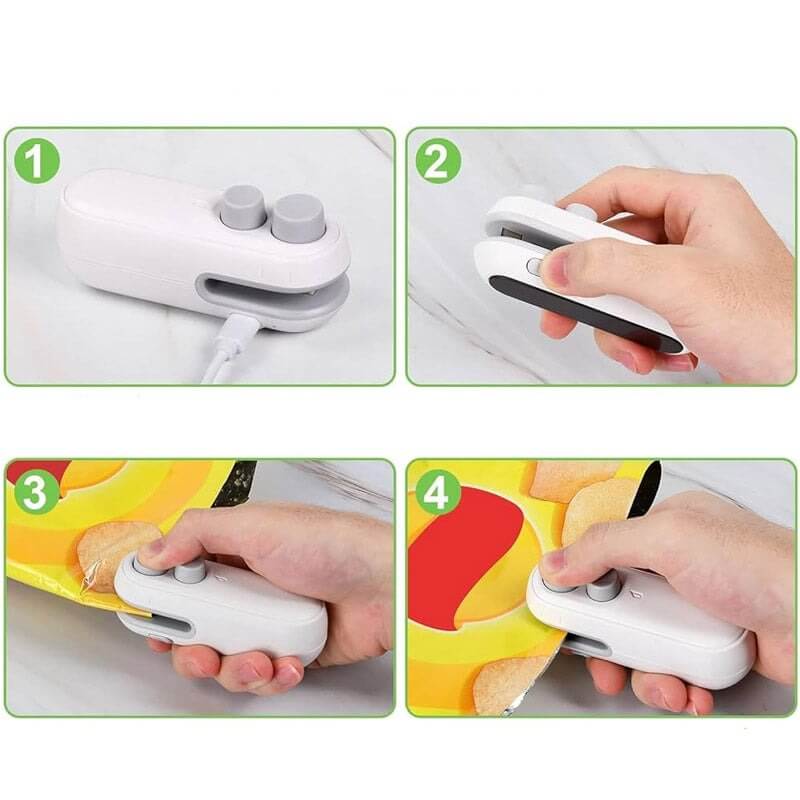 1

2

3

4