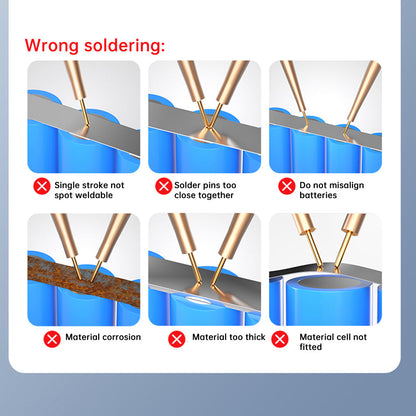 Wrong soldering:

Single stroke not spot weldable

Solder pins too close together

Do not misalign batteries

Material corrosion

Material too thick

Material cell not fitted