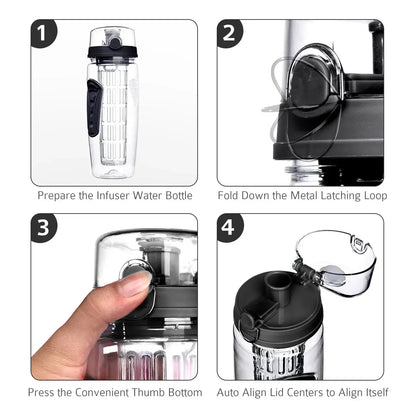 1

Prepare the Infuser Water Bottle

2

Fold Down the Metal Latching Loop

3

Press the Convenient Thumb Bottom

4

Auto Align Lid Centers to Align Itself