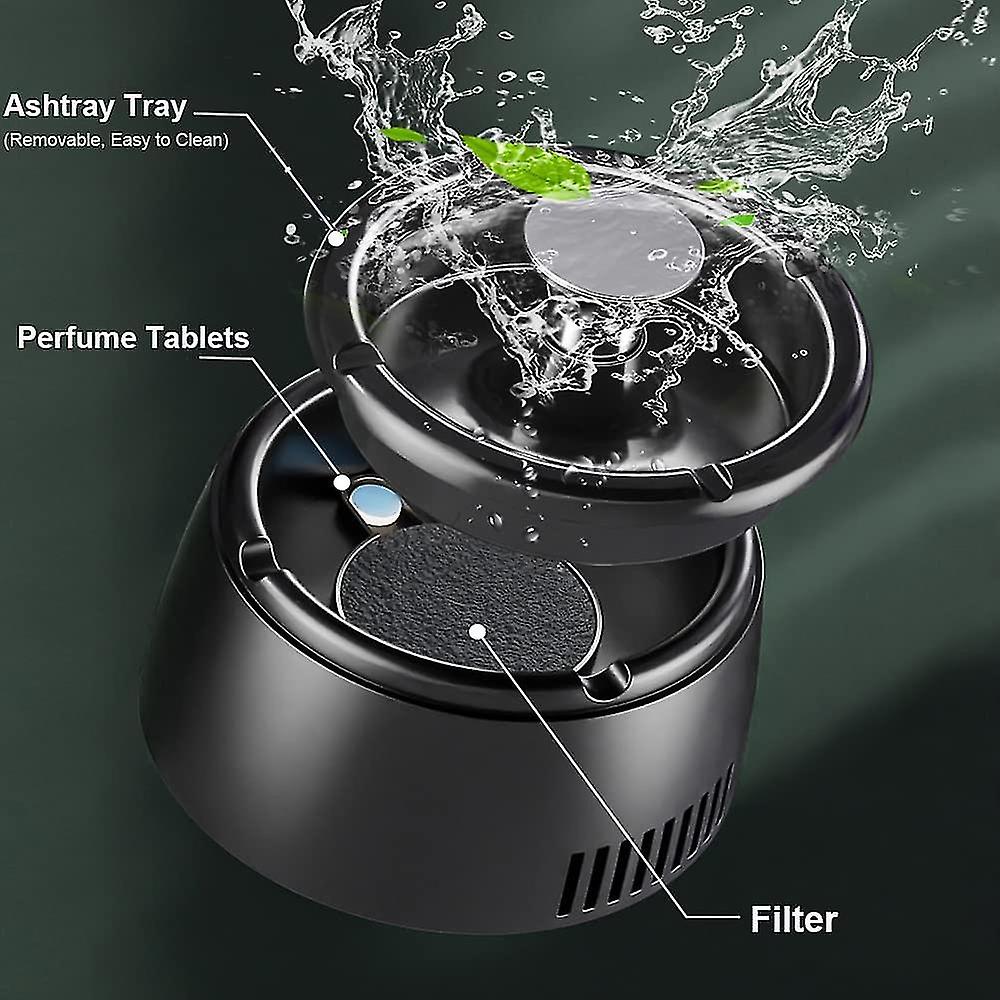 Ashtray Tray
(Removable, Easy to Clean)

Perfume Tablets

Filter