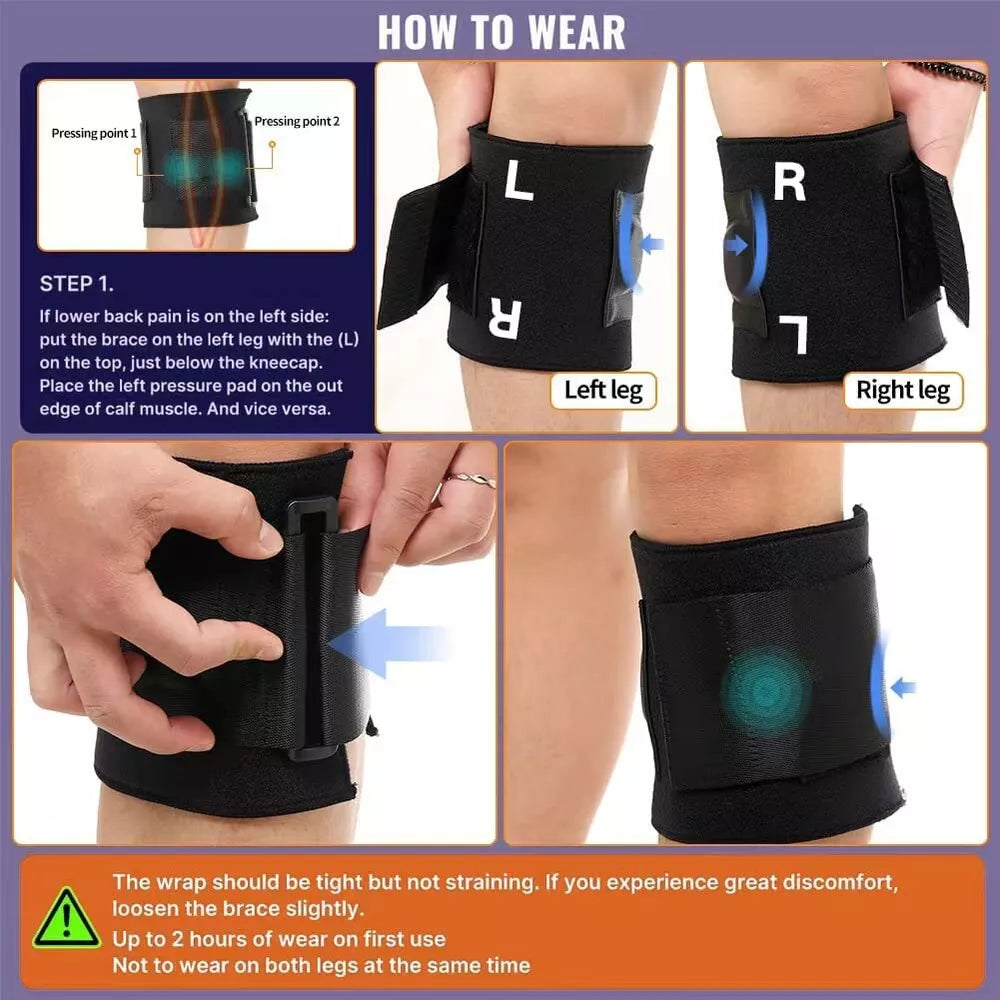 HOW TO WEAR

Pressing point 1

Pressing point 2

STEP 1.

If lower back pain is on the left side: put the brace on the left leg with the (L) on the top, just below the kneecap. Place the left pressure pad on the out edge of calf muscle. And vice versa.

L

R

Left leg

R

L

Right leg

The wrap should be tight but not straining. If you experience great discomfort, loosen the brace slightly.
Up to 2 hours of wear on first use
Not to wear on both legs at the same time