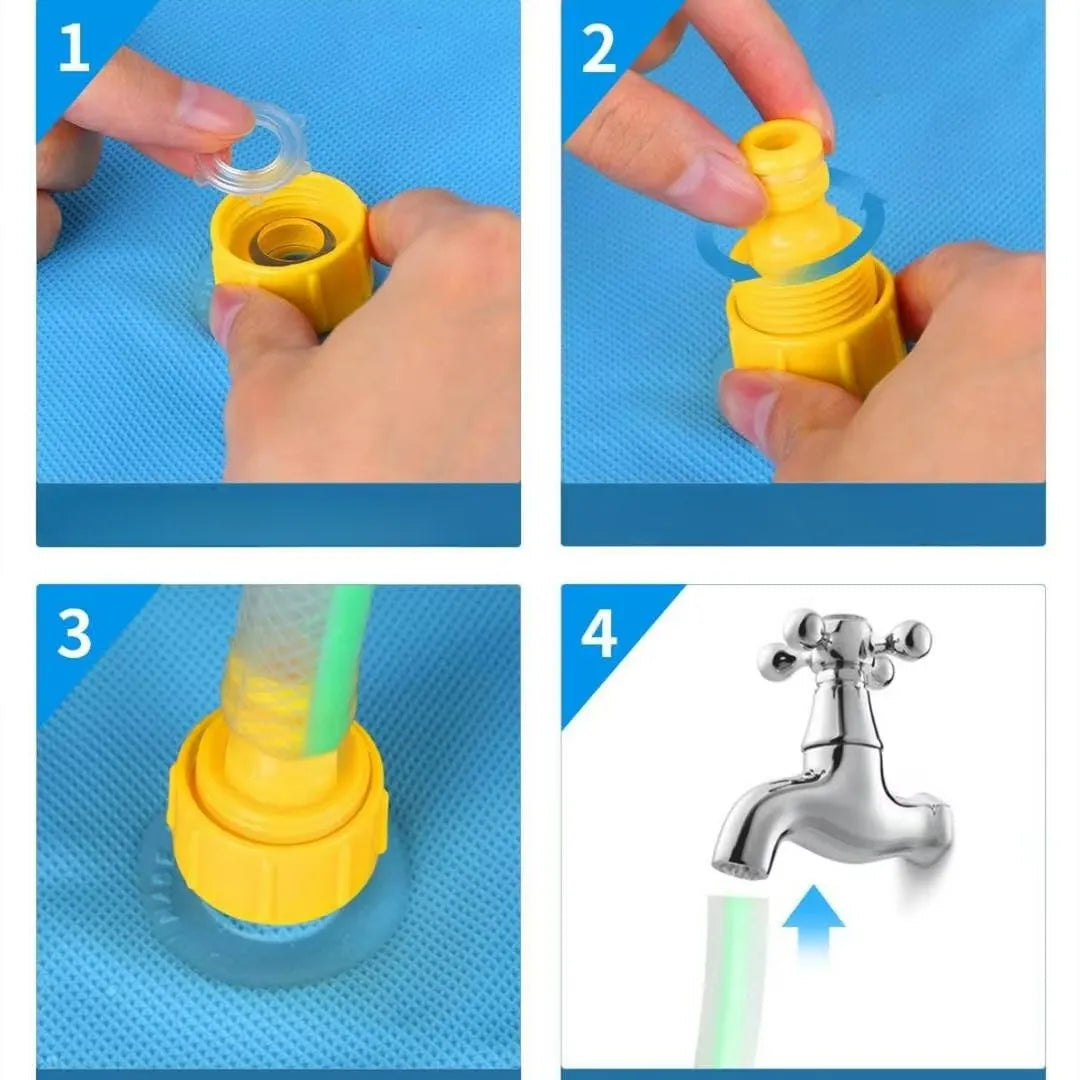 1

2

3

4