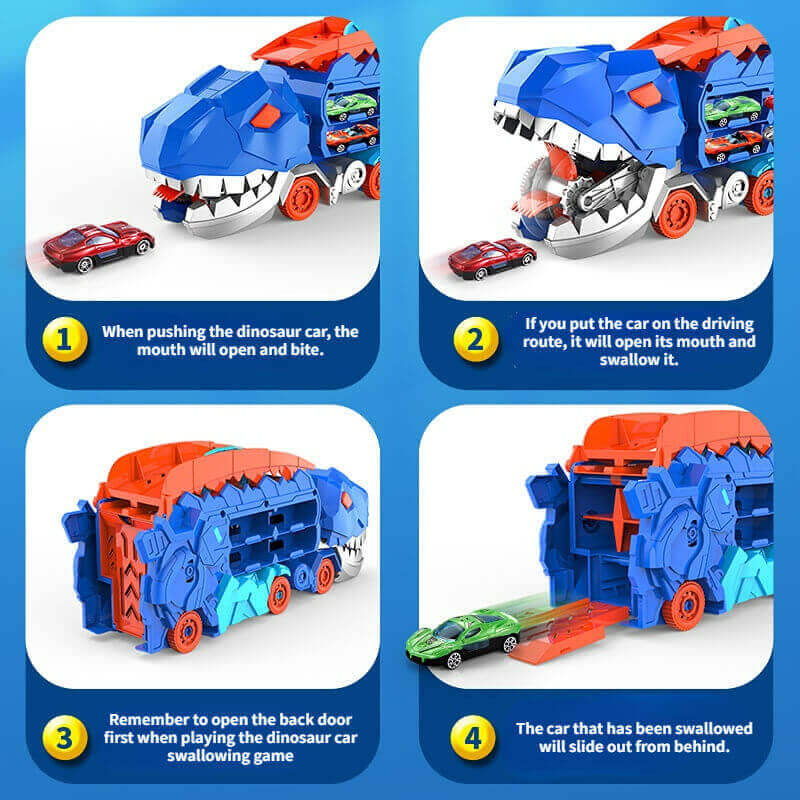 1
When pushing the dinosaur car, the mouth will open and bite.

2
If you put the car on the driving route, it will open its mouth and swallow it.

3
Remember to open the back door first when playing the dinosaur car swallowing game

4
The car that has been swallowed will slide out from behind.