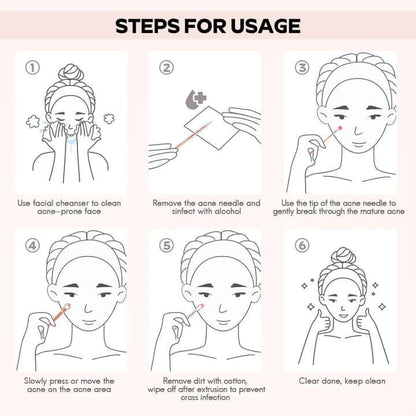 STEPS FOR USAGE

①

Use facial cheanser to clean acne-prone face

②

Remove the acne needle and sinfect with alcohol

③

Use the tip of the acne needle to gently break through the mature acne

④

Slowly press or move the acne on the acne area

⑤

Remove dirt with cotton, wipe off after extrusion to prevent cross infection

⑥

Clear done, keep clean