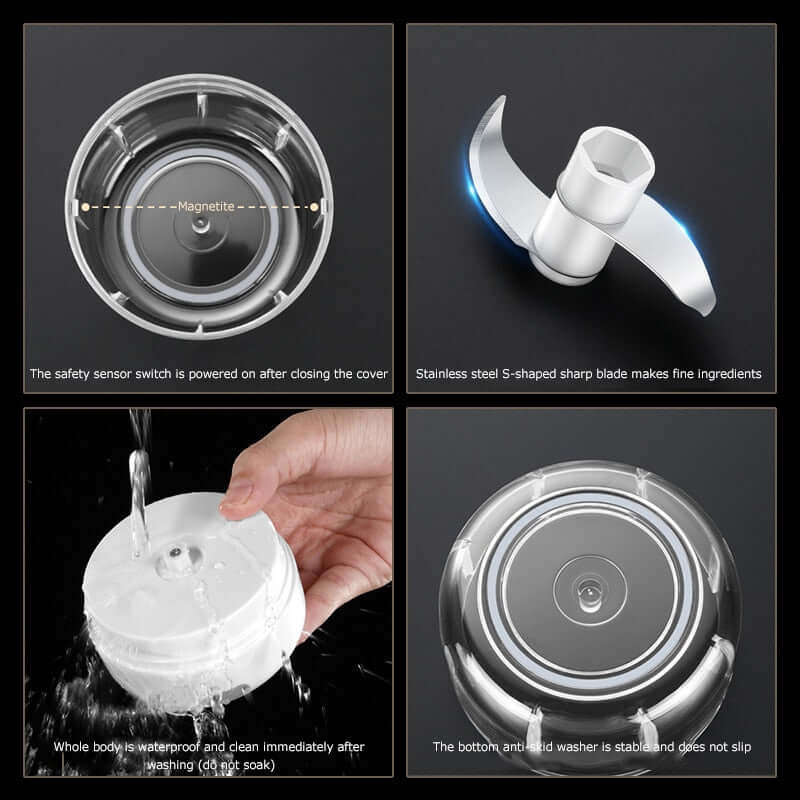 Magnetite

The safety sensor switch is powered on after closing the cover

Stainless steel S-shaped sharp blade makes fine ingredients

Whole body is waterproof and clean immediately after washing (do not soak)

The bottom anti-skid washer is stable and does not slip