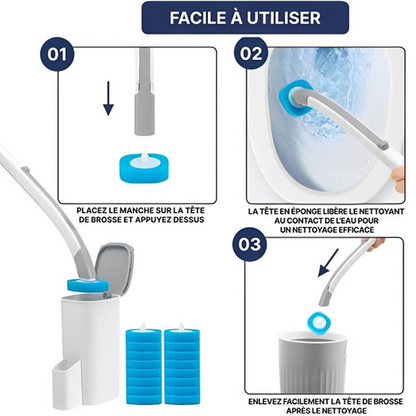 FACILE À UTILISER

01

PLACEZ LE MANCHE SUR LA TÊTE DE BROSSE ET APPUYEZ DESSUS

02

LA TÊTE EN ÉPONGE LIBÈRE LE NETTOYANT AU CONTACT DE L'EAU POUR UN NETTOYAGE EFFICACE

03

ENLEVEZ FACILEMENT LA TÊTE DE BROSSE APRÈS LE NETTOYAGE