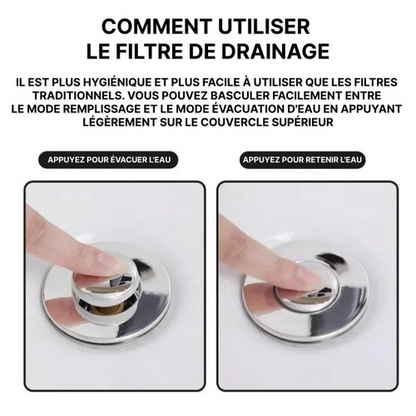 COMMENT UTILISER
LE FILTRE DE DRAINAGE

IL EST PLUS HYGIÉNIQUE ET PLUS FACILE À UTILISER QUE LES FILTRES TRADITIONNELS. VOUS POUVEZ BASCULER FACILEMENT ENTRE LE MODE REMPLISSAGE ET LE MODE ÉVACUATION D'EAU EN APPUYANT LÉGÈREMENT SUR LE COUVERCLE SUPÉRIEUR

APPUYEZ POUR ÉVACUER L'EAU

APPUYEZ POUR RETENIR L'EAU