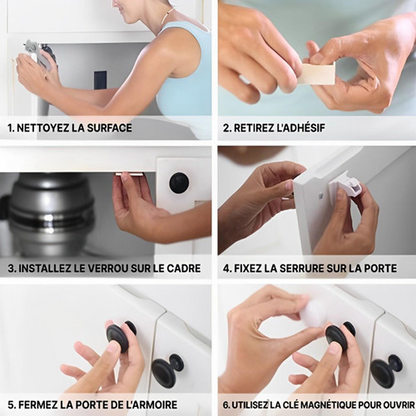 1. NETTOYEZ LA SURFACE

2. RETIREZ L'ADHÉSIF

3. INSTALLEZ LE VERROU SUR LE CADRE

4. FIXEZ LA SERRURE SUR LA PORTE

5. FERMEZ LA PORTE DE L'ARMOIRE

6. UTILISEZ LA CLÉ MAGNÉTIQUE POUR OUVRIR