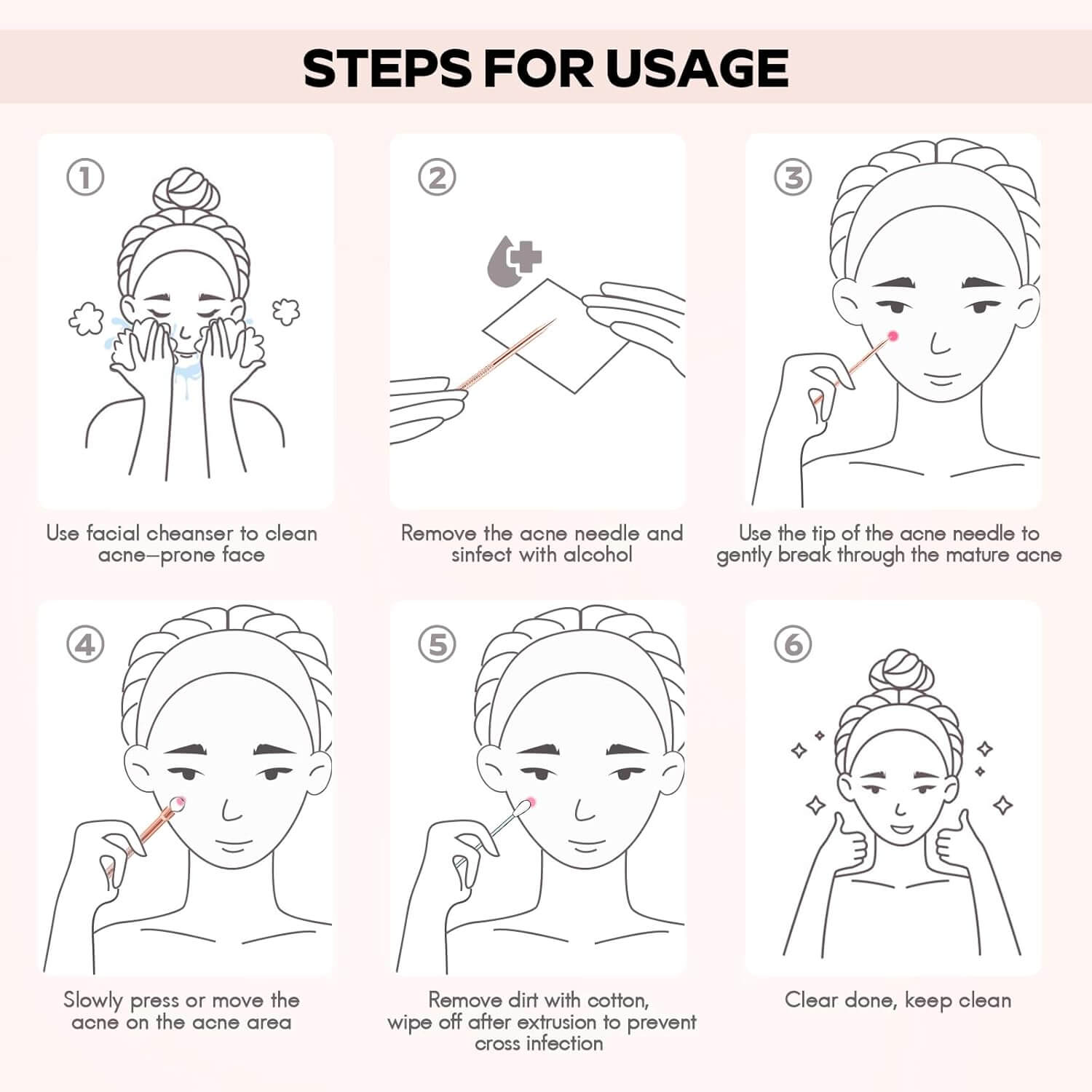 STEPS FOR USAGE

①

Use facial cheanser to clean acne—prone face

②

Remove the acne needle and sinfect with alcohol

③

Use the tip of the acne needle to gently break through the mature acne

④

Slowly press or move the acne on the acne area

⑤

Remove dirt with cotton, wipe off after extrusion to prevent cross infection

⑥

Clear done, keep clean