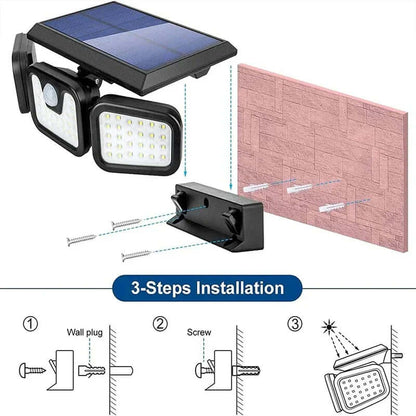 3-Steps Installation

①

Wall plug

②

Screw

③