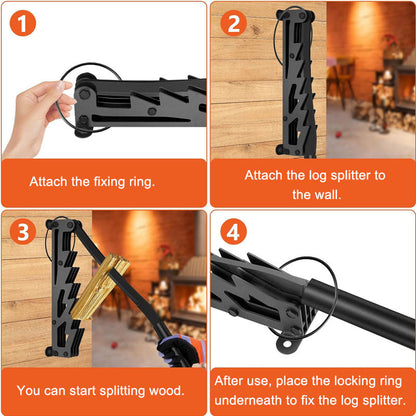 1

Attach the fixing ring.

2

Attach the log splitter to the wall.

3

You can start splitting wood.

4

After use, place the locking ring underneath to fix the log splitter.