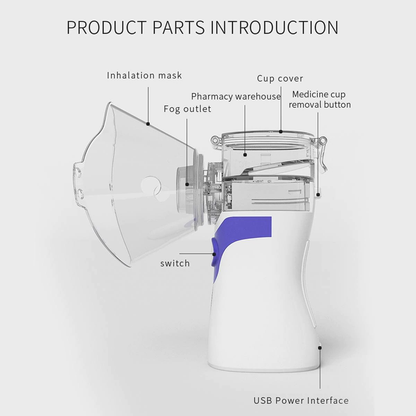 PRODUCT PARTS INTRODUCTION

Inhalation mask

Cup cover

Pharmacy warehouse

Medicine cup removal button

Fog outlet

switch

USB Power Interface