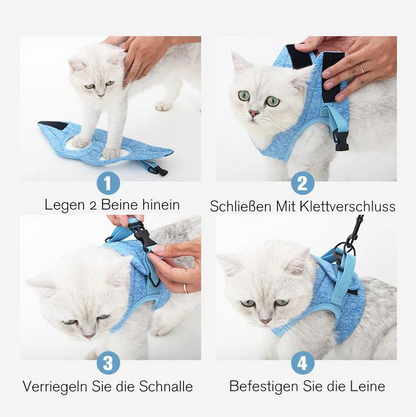 1
Legen 2 Beine hinein

2
Schließen Mit Klettverschluss

3
Verriegeln Sie die Schnalle

4
Befestigen Sie die Leine