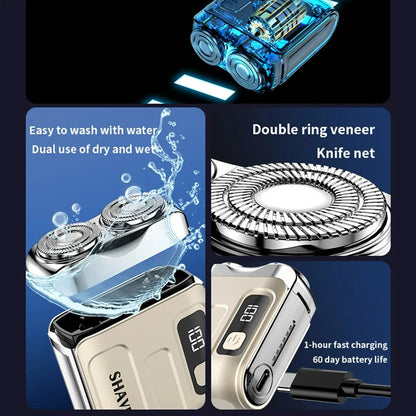 Easy to wash with water
Dual use of dry and wet

Double ring veneer
Knife net

100
SHAV

100

1-hour fast charging
60 day battery life