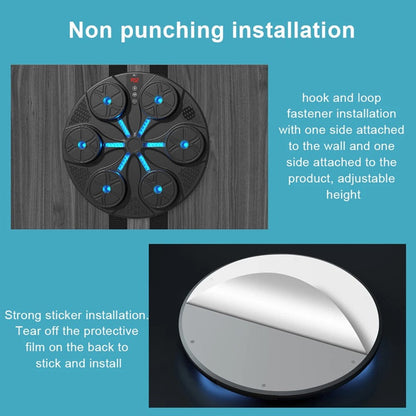 Non punching installation

hook and loop fastener installation with one side attached to the wall and one side attached to the product, adjustable height

Strong sticker installation. Tear off the protective film on the back to stick and install