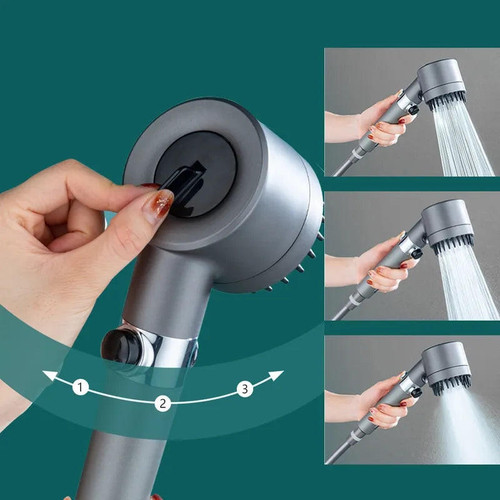 1
2
3