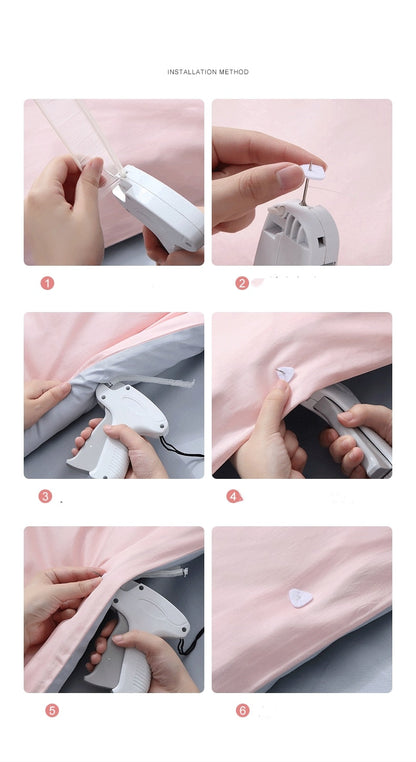 INSTALLATION METHOD

1

2

3

4

5

6