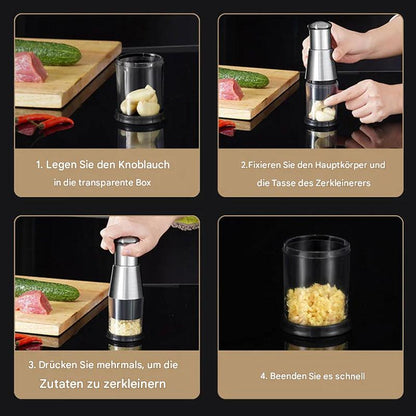 1. Legen Sie den Knoblauch in die transparente Box

2.Fixieren Sie den Hauptkörper und die Tasse des Zerkleinerers

3. Drücken Sie mehrmals, um die Zutaten zu zerkleinern

4. Beenden Sie es schnell