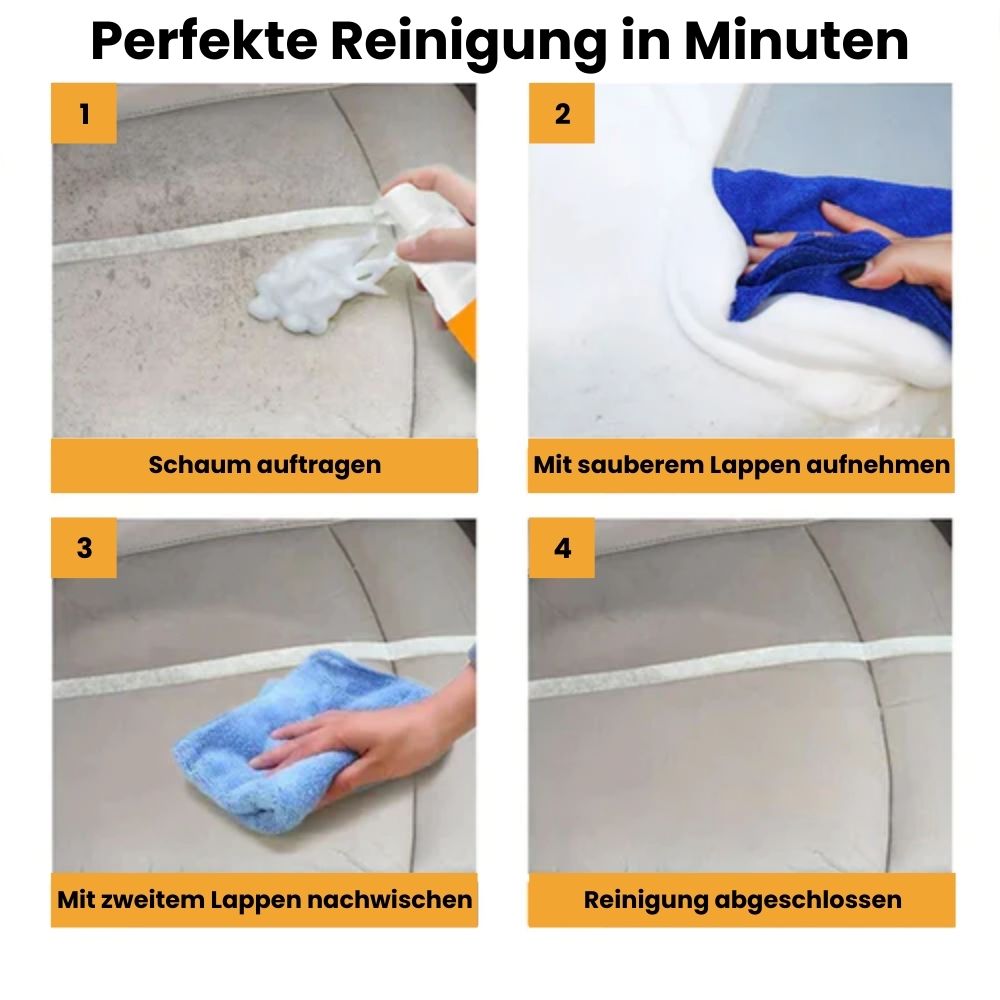 Perfekte Reinigung in Minuten

1

Schaum auftragen

2

Mit sauberem Lappen aufnehmen

3

Mit zweitem Lappen nachwischen

4

Reinigung abgeschlossen